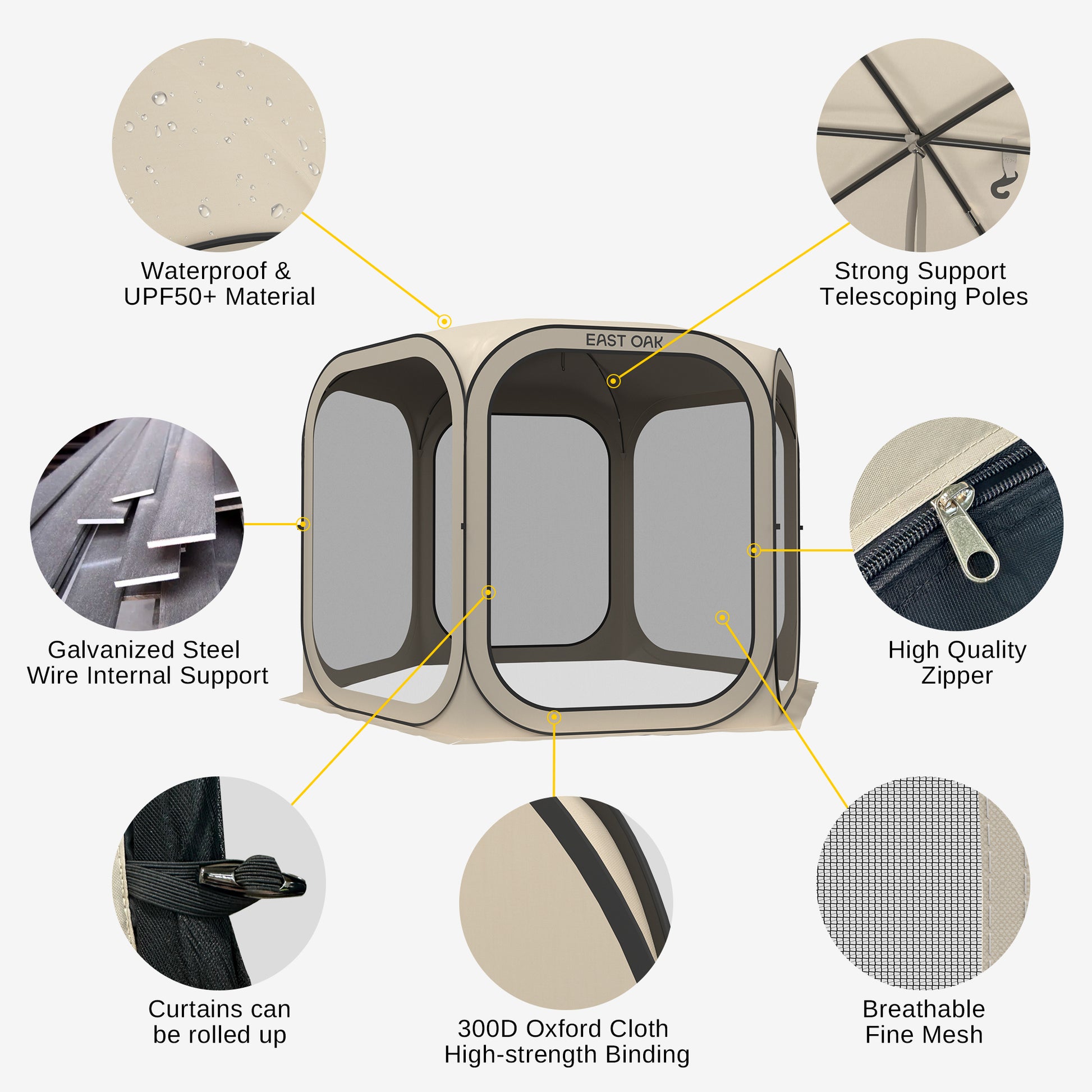 Waterproof &
UPF50+ Material

Strong Support
Telescoping Poles

EAST OAK

Galvanized Steel
Wire Internal Support

High Quality
Zipper

Curtains can
be rolled up

300D Oxford Cloth
High-strength Binding

Breathable
Fine Mesh